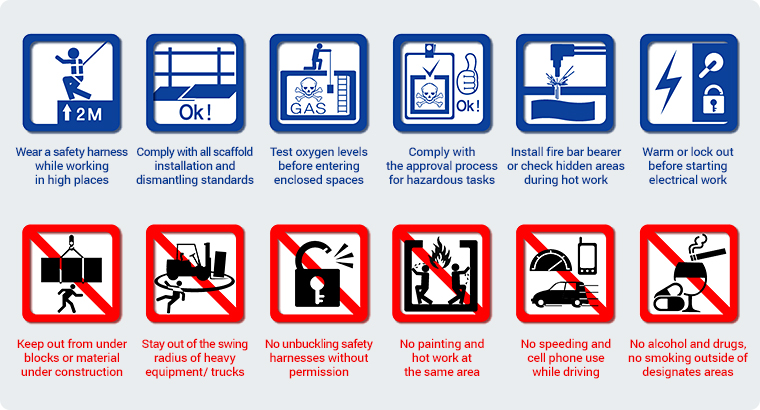 2M

Wear a safety harness while working in high places

Ok!

Comply with all scaffold installation and dismantling standards

GAS

Test oxygen levels before entering enclosed spaces

Ok!

Comply with the approval process for hazardous tasks

Install fire bar bearer or check hidden areas during hot work

Warm or lock out before starting electrical work

Keep out from under blocks or material under construction

Stay out of the swing radius of heavy equipment/ trucks

No unbuckling safety harnesses without permission

No painting and hot work at the same area

No speeding and cell phone use while driving

No alcohol and drugs, no smoking outside of designates areas